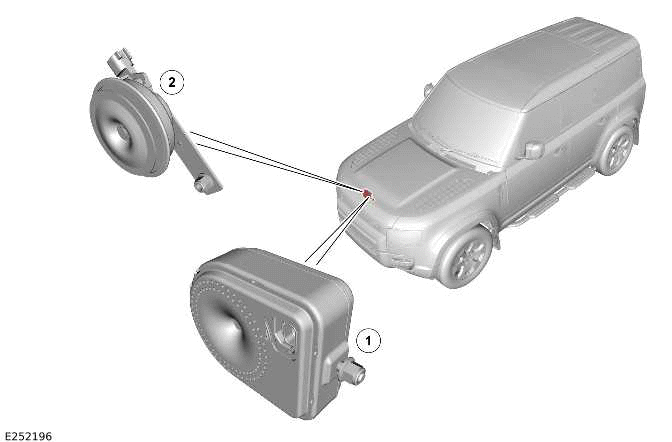 2

1

E252196